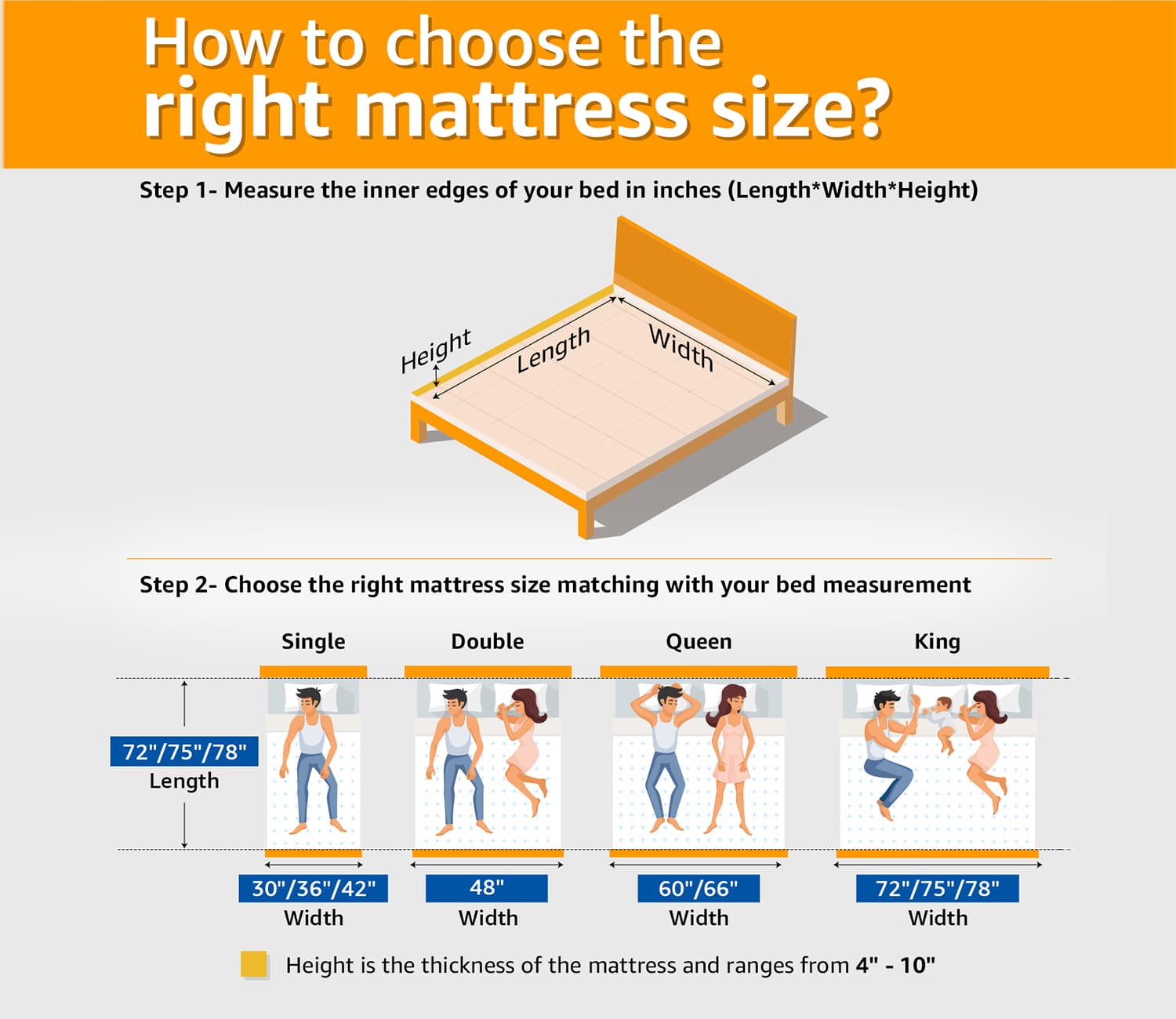 How to choose the right mattress size?

Step 1- Measure the inner edges of your bed in inches (Length*Width*Height)

Height

Length

Width

Step 2- Choose the right mattress size matching with your bed measurement

Single

Double

Queen

King

72"/75"/78"
Length

30"/36"/42"
Width

48"
Width

60"/66"
Width

72"/75"/78"
Width

Height is the thickness of the mattress and ranges from 4" - 10"